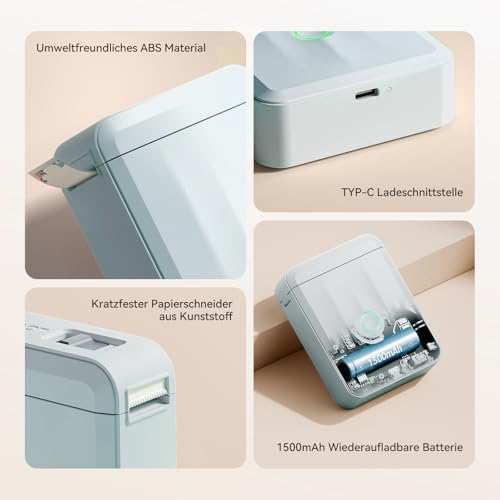 Umweltfreundliches ABS Material

TYP-C Ladeschnittstelle

Kratzfester Papierschneider aus Kunststoff

1500mAh

1500mAh Wiederaufladbare Batterie