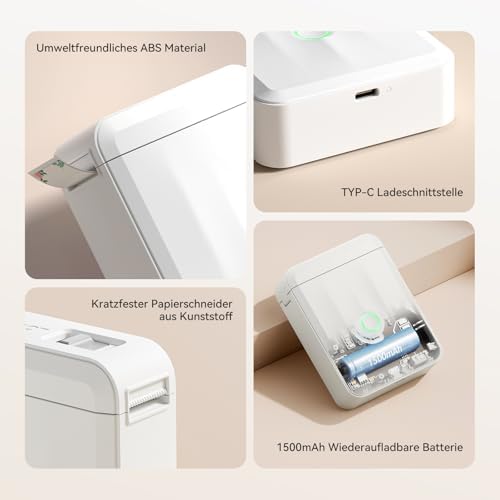 Umweltfreundliches ABS Material

TYP-C Ladeschnittstelle

Kratzfester Papierschneider aus Kunststoff

1500mAh

1500mAh Wiederaufladbare Batterie